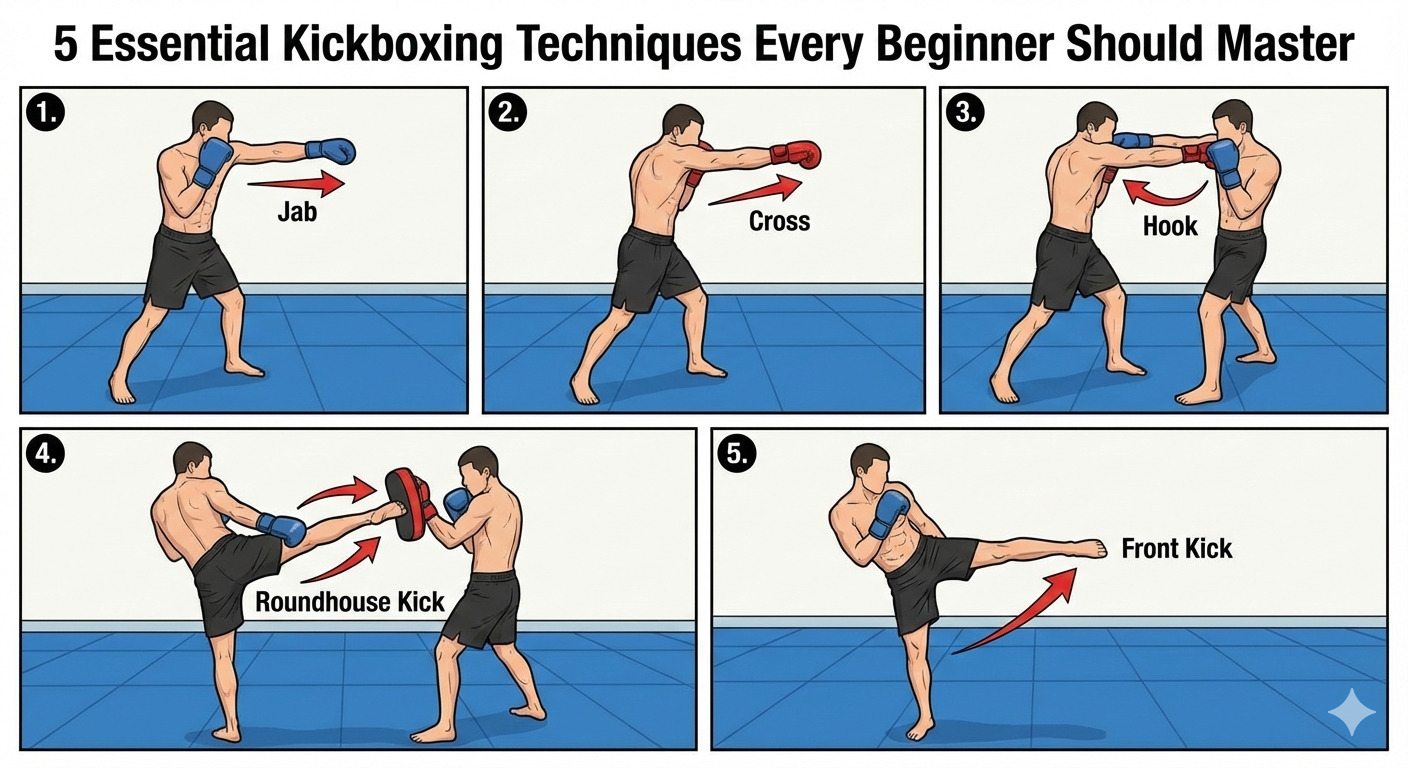 5 Essential Kickboxing Techniques Every Beginner Should Master

1.
Jab

2.
Cross

3.
Hook

4.
Roundhouse Kick

5.
Front Kick